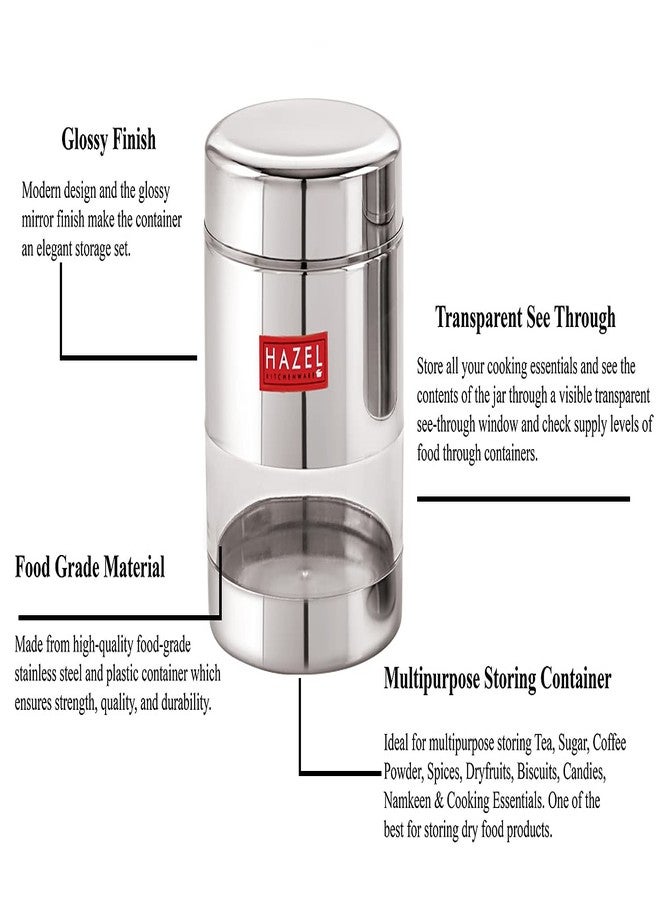 Glossy Finish

Modern design and the glossy mirror finish make the container an elegant storage set.

HAZEL
KITCHENWARE

Transparent See Through

Store all your cooking essentials and see the contents of the jar through a visible transparent see-through window and check supply levels of food through containers.

Food Grade Material

Made from high-quality food-grade stainless steel and plastic container which ensures strength, quality, and durability.

Multipurpose Storing Container

Ideal for multipurpose storing Tea, Sugar, Coffee Powder, Spices, Dryfruits, Biscuits, Candies, Namkeen & Cooking Essentials. One of the best for storing dry food products.